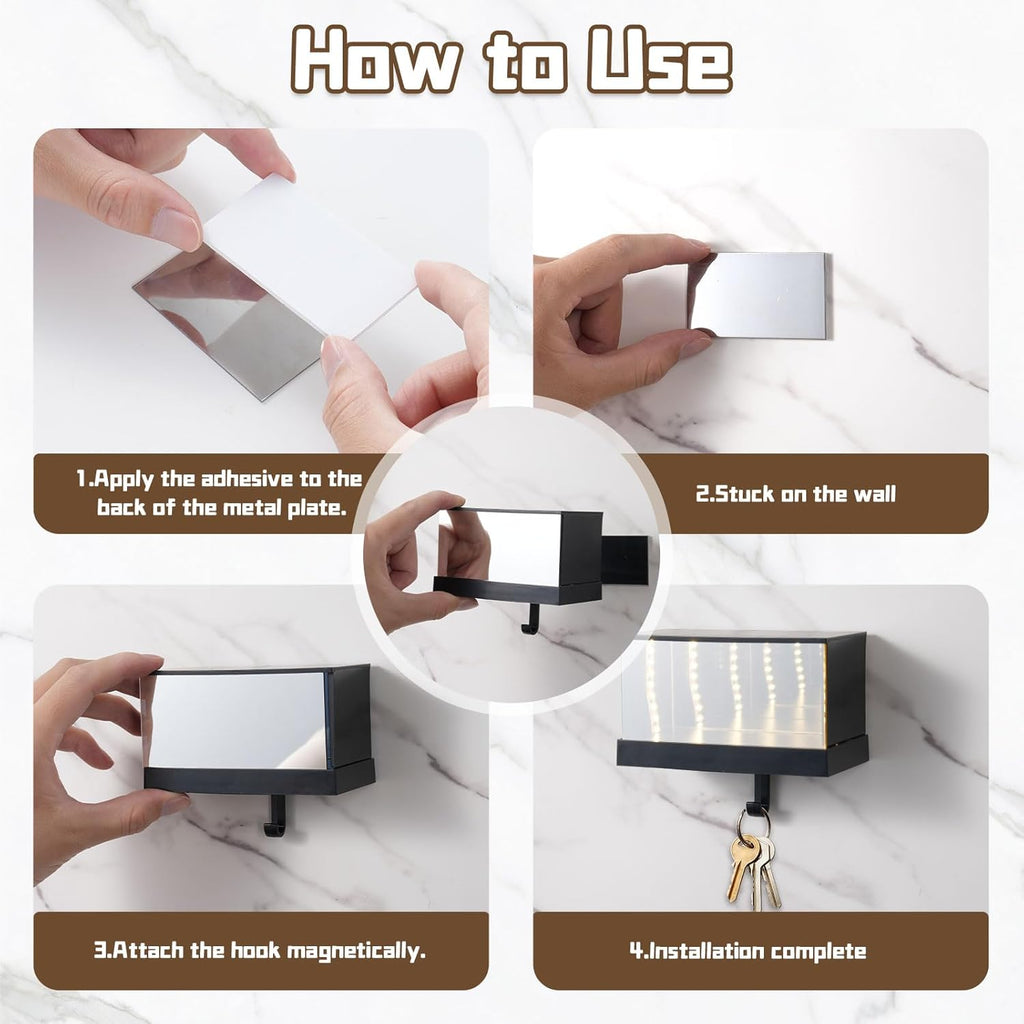 How to Use

1.Apply the adhesive to the back of the metal plate.

2.Stuck on the wall

3.Attach the hook magnetically.

4.Installation complete